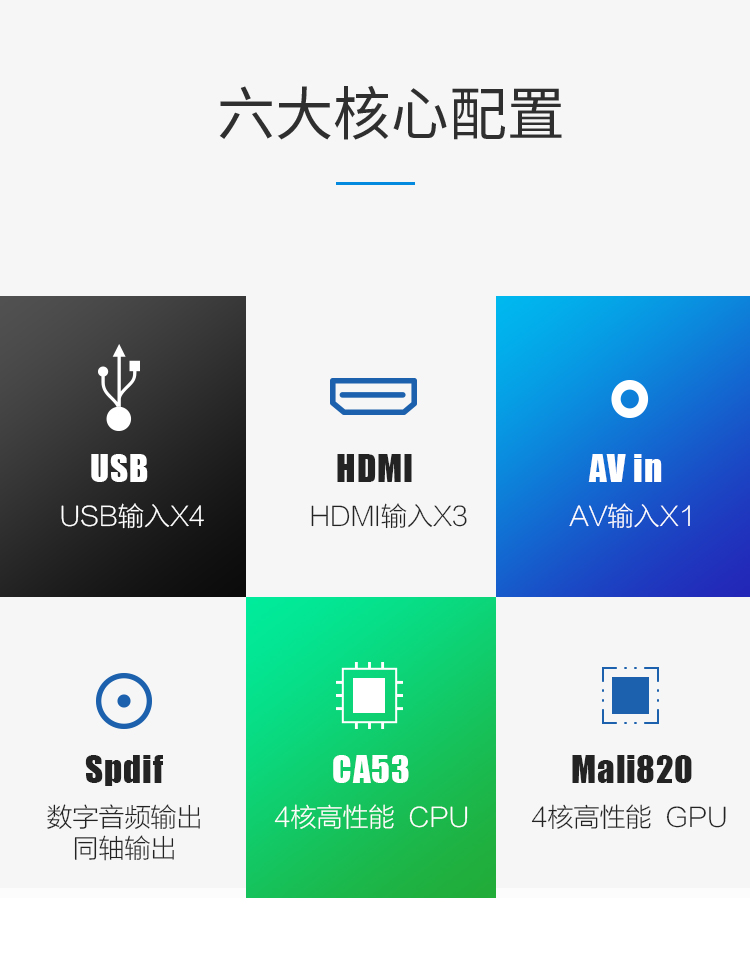 六大核心配置

USB
USB输入X4

HDMI
HDMI输入X3

AV in
AV输入X1

Spdif
数字音频输出
同轴输出

CA53
4核高性能 CPU

Mali820
4核高性能 GPU