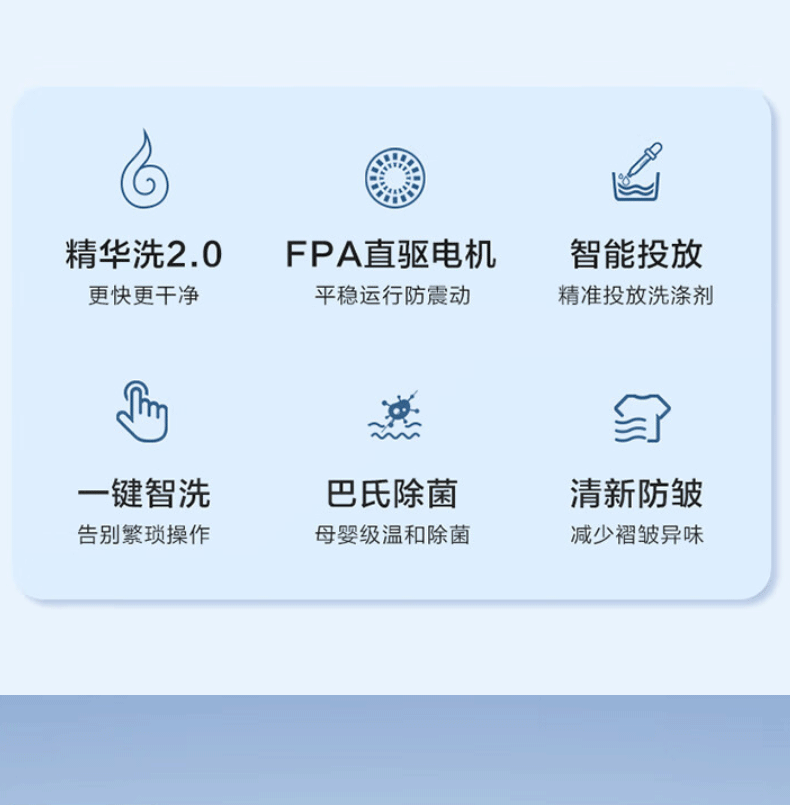 精华洗2.0
更快更干净

FPA直驱电机
平稳运行防震动

智能投放
精准投放洗涤剂

一键智洗
告别繁琐操作

巴氏除菌
母婴级温和除菌

清新防皱
减少褶皱异味